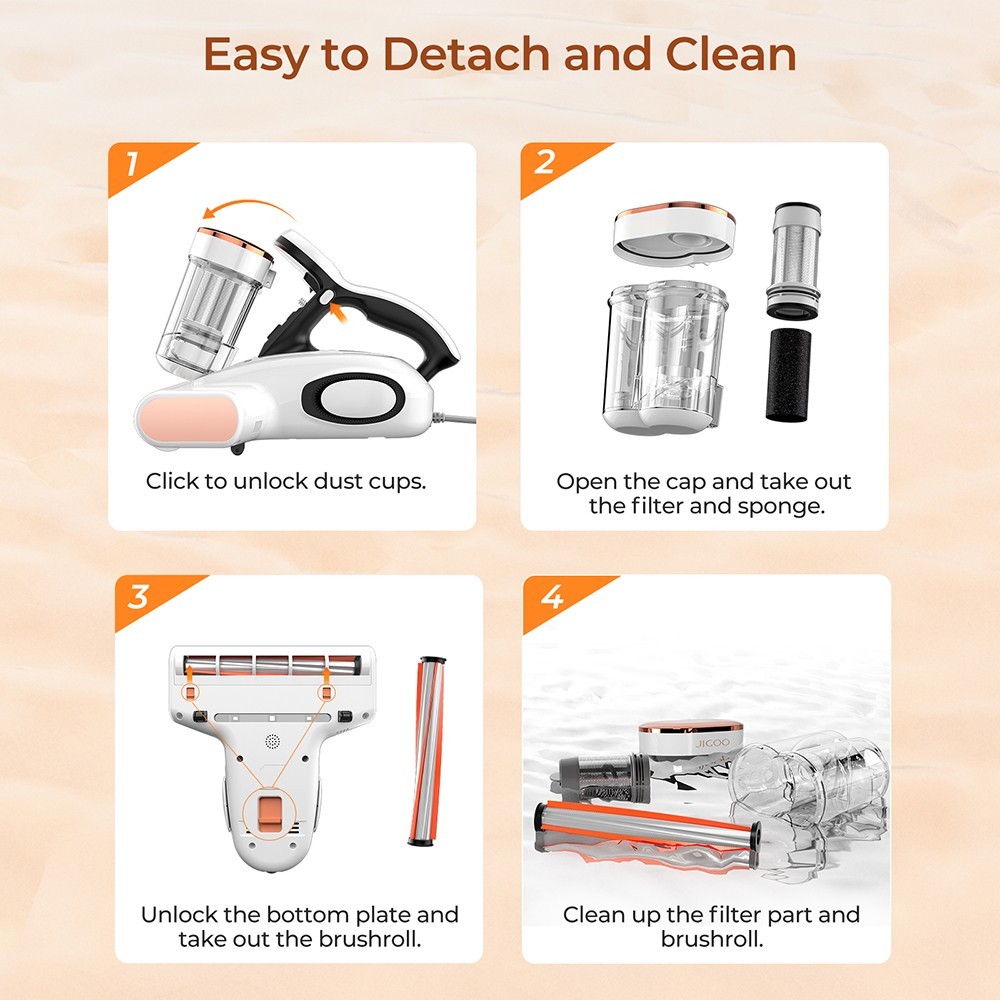 Easy to Detach and Clean

1

Click to unlock dust cups.

2

Open the cap and take out the filter and sponge.

3

Unlock the bottom plate and take out the brushroll.

4

JIGOO

Clean up the filter part and brushroll.