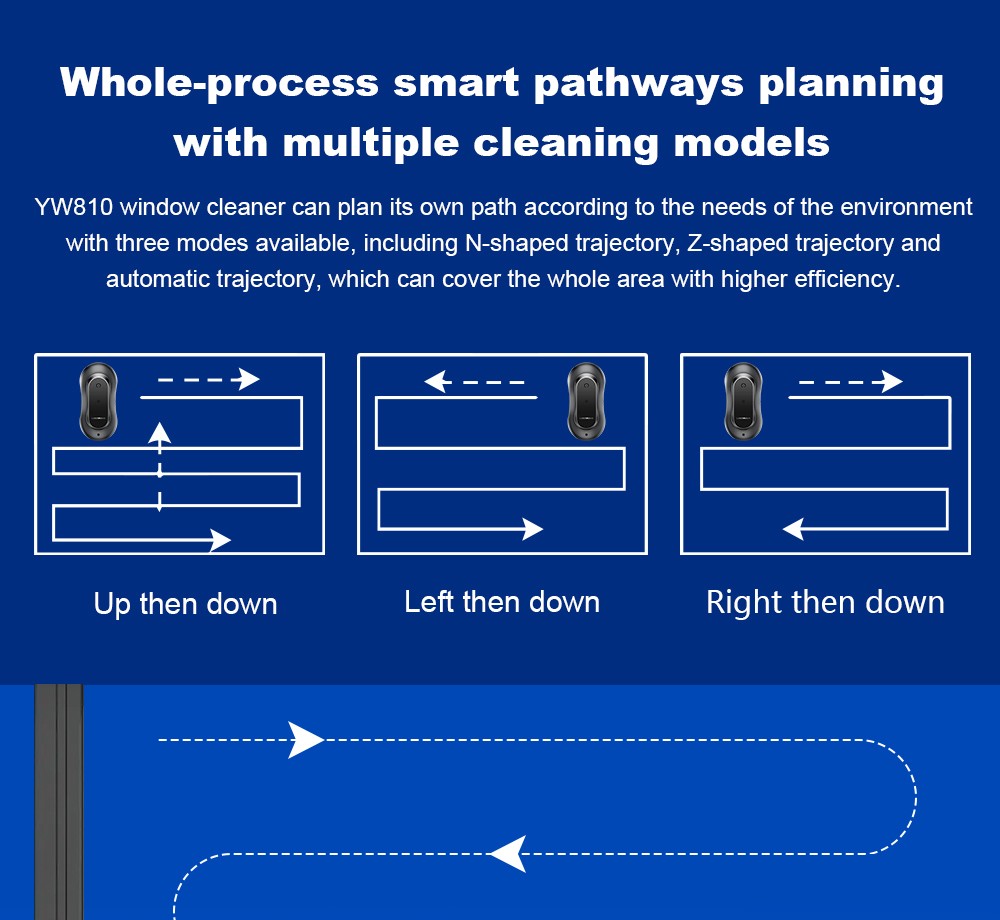 Whole-process smart pathways planning with multiple cleaning models

YW810 window cleaner can plan its own path according to the needs of the environment with three modes available, including N-shaped trajectory, Z-shaped trajectory and automatic trajectory, which can cover the whole area with higher efficiency.

Up then down

Left then down

Right then down