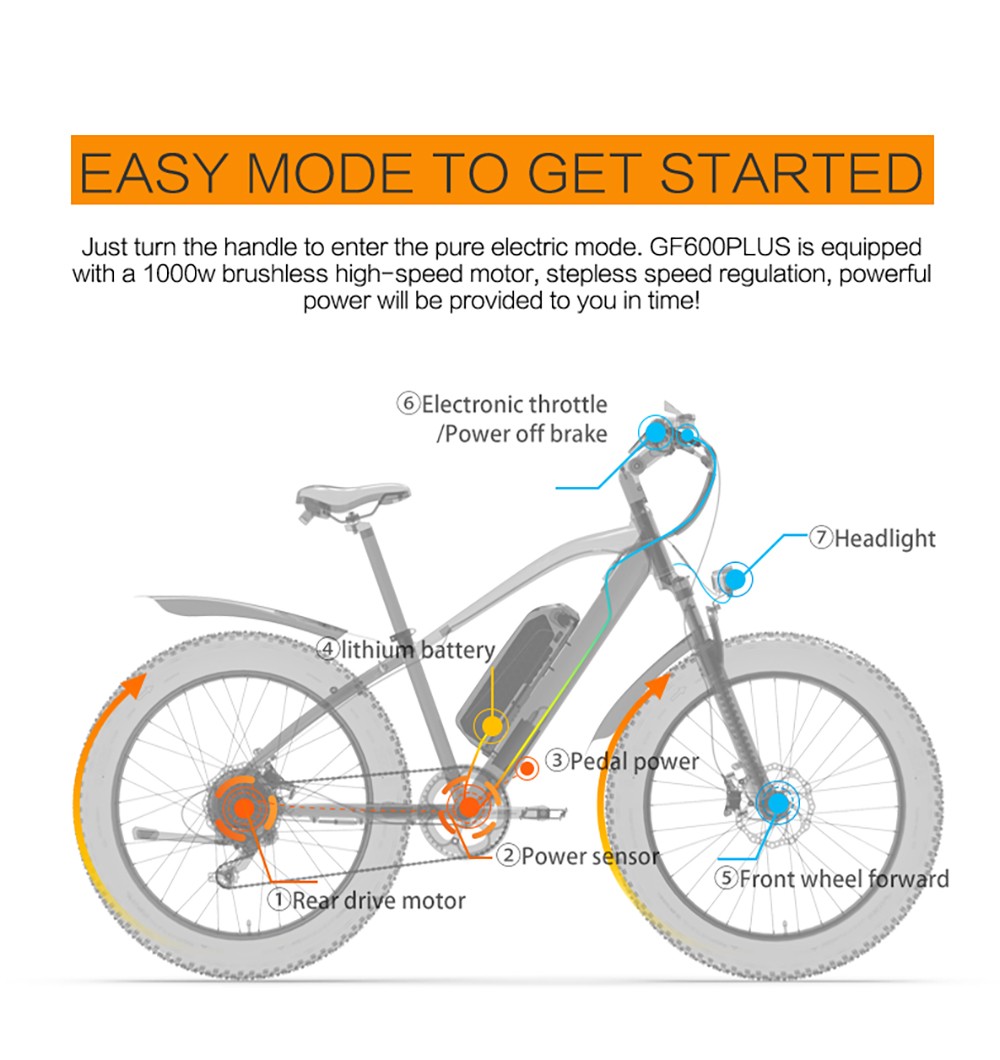 EASY MODE TO GET STARTED

Just turn the handle to enter the pure electric mode. GF600PLUS is equipped with a 1000w brushless high-speed motor, stepless speed regulation, powerful power will be provided to you in time!

⑥Electronic throttle /Power off brake

⑦Headlight

④lithium battery

③Pedal power

②Power sensor

⑤Front wheel forward

①Rear drive motor