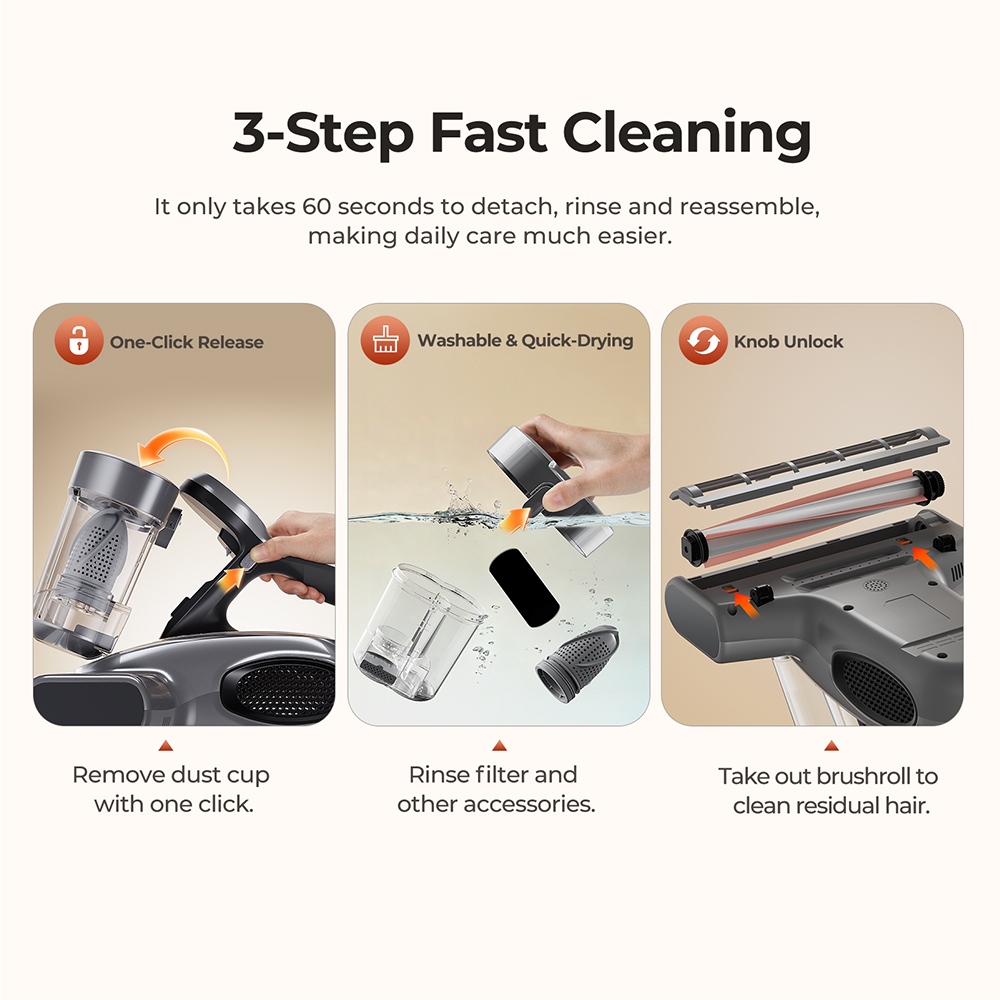 3-Step Fast Cleaning

It only takes 60 seconds to detach, rinse and reassemble, making daily care much easier.

One-Click Release

Remove dust cup with one click.

Washable & Quick-Drying

Rinse filter and other accessories.

Knob Unlock

Take out brushroll to clean residual hair.