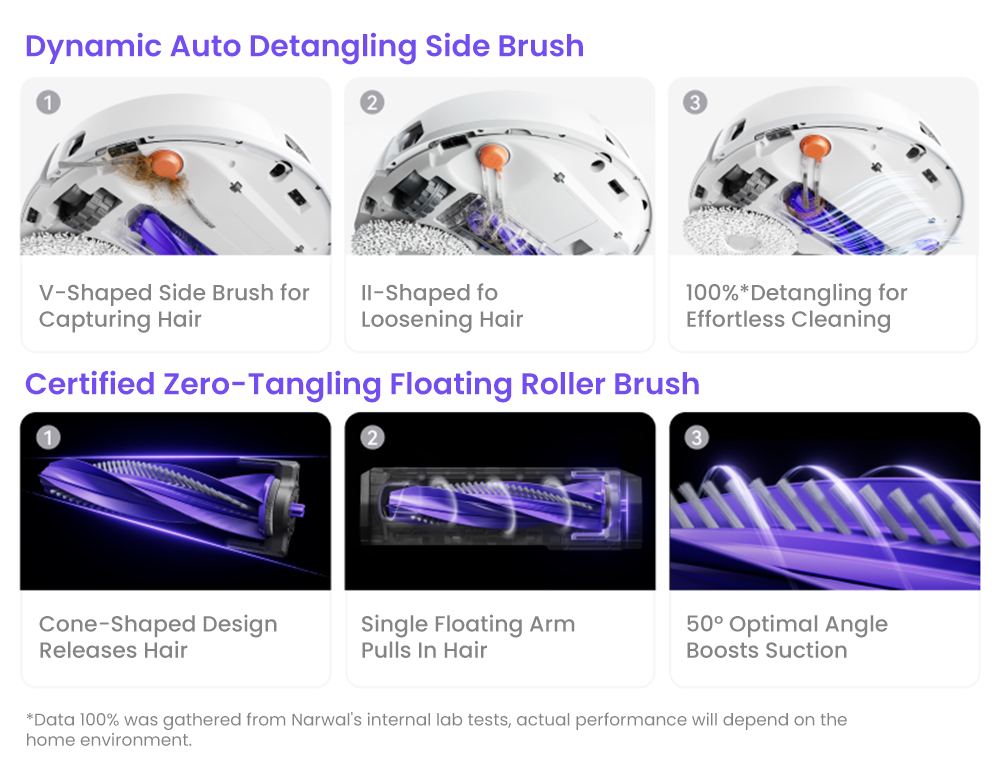 Dynamic Auto Detangling Side Brush

1

V-Shaped Side Brush for Capturing Hair

2

II-Shaped fo Loosening Hair

3

100%*Detangling for Effortless Cleaning

Certified Zero-Tangling Floating Roller Brush

1

Cone-Shaped Design Releases Hair

2

Single Floating Arm Pulls In Hair

3

50° Optimal Angle Boosts Suction

*Data 100% was gathered from Narwal's internal lab tests, actual performance will depend on the home environment.